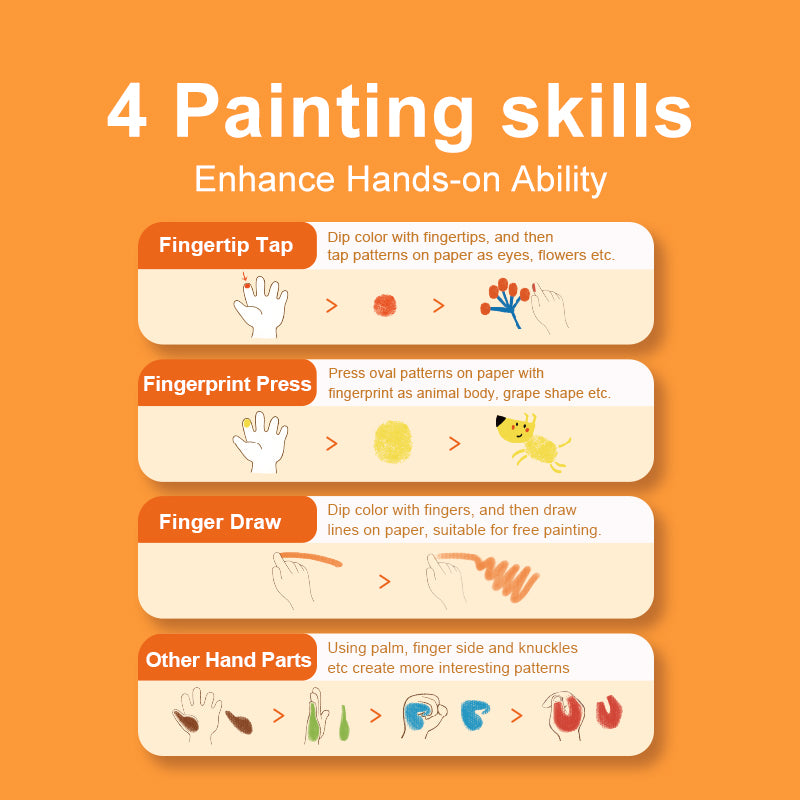 4 Painting skills

Enhance Hands-on Ability

Fingertip Tap

Dip color with fingertips, and then tap patterns on paper as eyes, flowers etc.

> >

Fingerprint Press

Press oval patterns on paper with fingerprint as animal body, grape shape etc.

> >

Finger Draw

Dip color with fingers, and then draw lines on paper, suitable for free painting.

>

Other Hand Parts

Using palm, finger side and knuckles etc create more interesting patterns

> > >